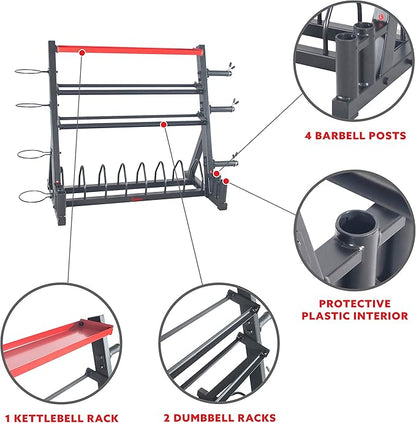 4 BARBELL POSTS

PROTECTIVE PLASTIC INTERIOR

1 KETTLEBELL RACK

2 DUMBBELL RACKS