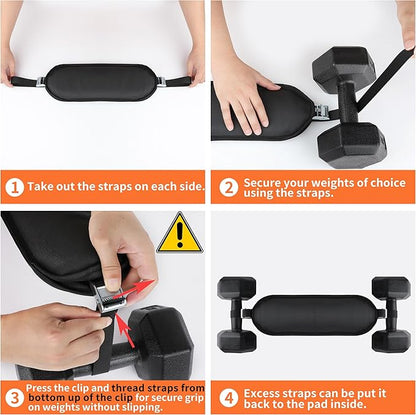 1 Take out the straps on each side.

2 Secure your weights of choice using the straps.

3 Press the clip and thread straps from bottom up of the clip for secure grip on weights without slipping.

4 Excess straps can be put it back to the pad inside.