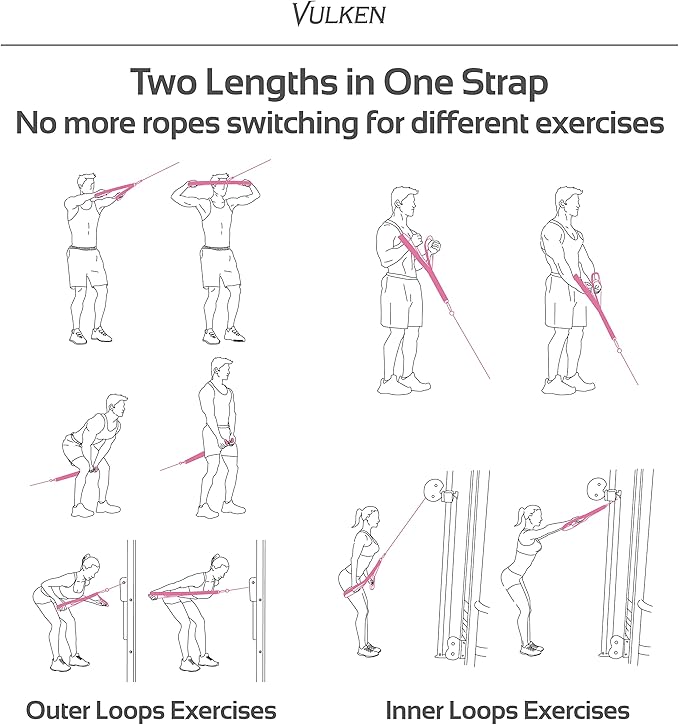 VULKEN

Two Lengths in One Strap
No more ropes switching for different exercises

Outer Loops Exercises

Inner Loops Exercises