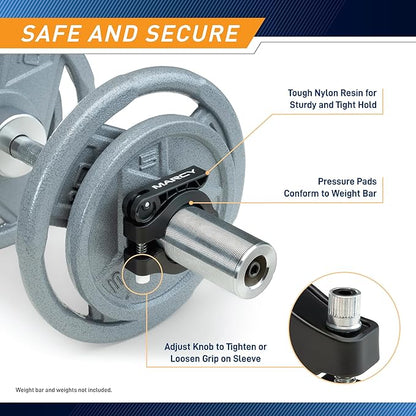 SAFE AND SECURE

Tough Nylon Resin for Sturdy and Tight Hold

Pressure Pads Conform to Weight Bar

MARCY

5

Adjust Knob to Tighten or Loosen Grip on Sleeve

Weight bar and weights not included.