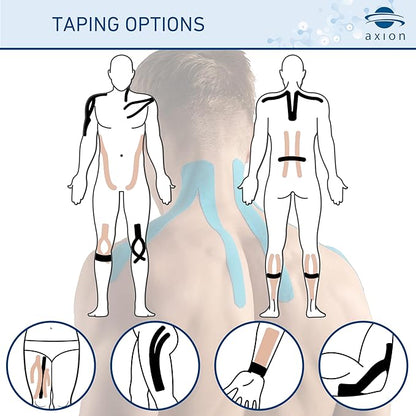 TAPING OPTIONS

axion