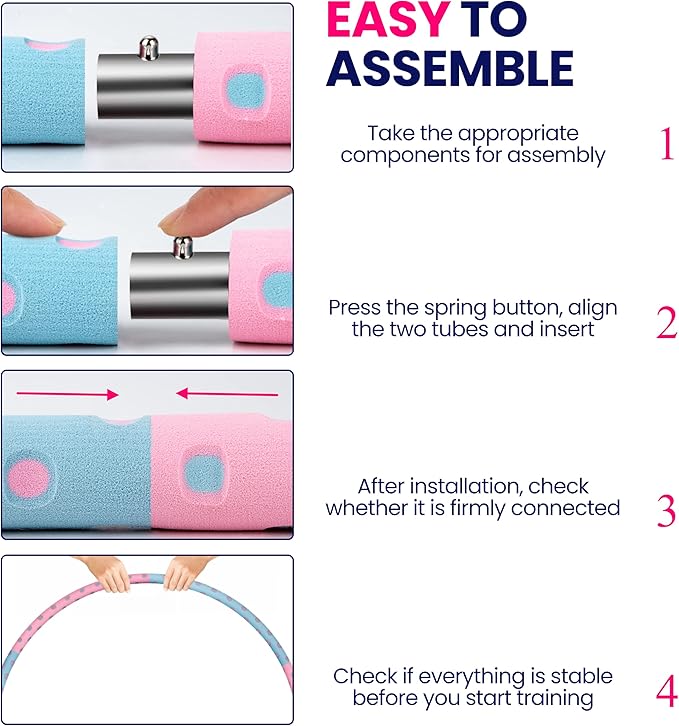 EASY TO ASSEMBLE

Take the appropriate components for assembly

1

Press the spring button, align the two tubes and insert

2

After installation, check whether it is firmly connected

3

Check if everything is stable before you start training

4