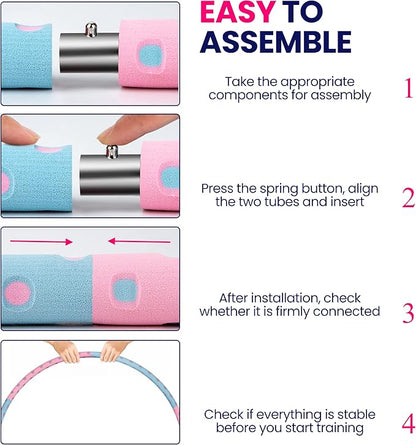 EASY TO ASSEMBLE

Take the appropriate components for assembly

1

Press the spring button, align the two tubes and insert

2

After installation, check whether it is firmly connected

3

Check if everything is stable before you start training

4