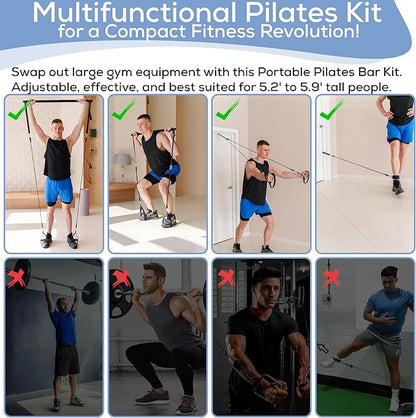 Multifunctional Pilates Kit
for a Compact Fitness Revolution!

Swap out large gym equipment with this Portable Pilates Bar Kit. Adjustable, effective, and best suited for 5.2' to 5.9' tall people.