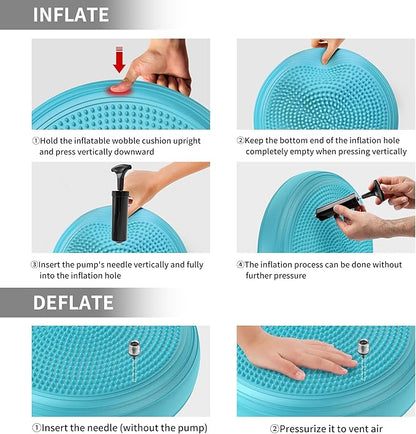 INFLATE

①Hold the inflatable wobble cushion upright and press vertically downward

②Keep the bottom end of the inflation hole completely empty when pressing vertically

③Insert the pump's needle vertically and fully into the inflation hole

④The inflation process can be done without further pressure

DEFLATE

①Insert the needle (without the pump)

②Pressurize it to vent air