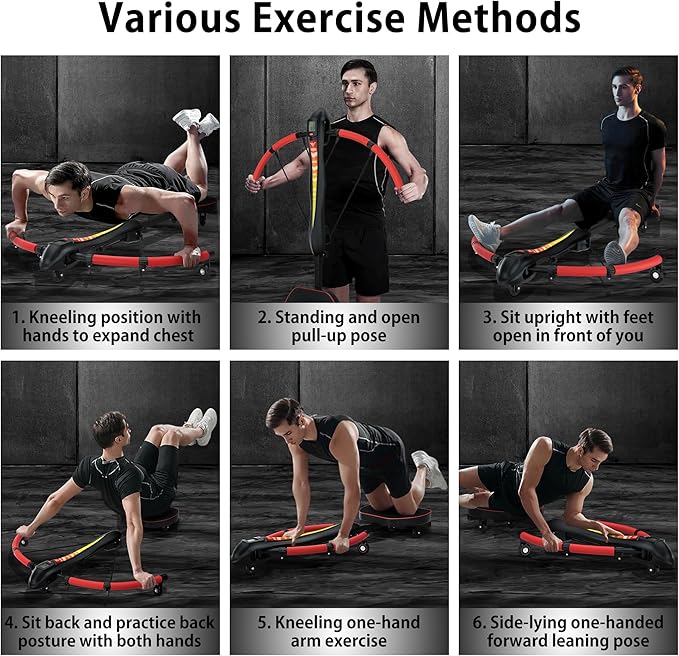 Various Exercise Methods

1. Kneeling position with hands to expand chest

2. Standing and open pull-up pose

3. Sit upright with feet open in front of you

4. Sit back and practice back posture with both hands

5. Kneeling one-hand arm exercise

6. Side-lying one-handed forward leaning pose