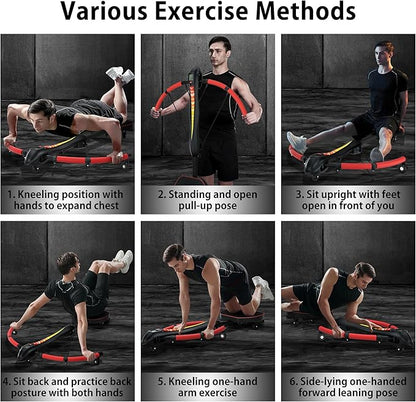 Various Exercise Methods

1. Kneeling position with hands to expand chest

2. Standing and open pull-up pose

3. Sit upright with feet open in front of you

4. Sit back and practice back posture with both hands

5. Kneeling one-hand arm exercise

6. Side-lying one-handed forward leaning pose