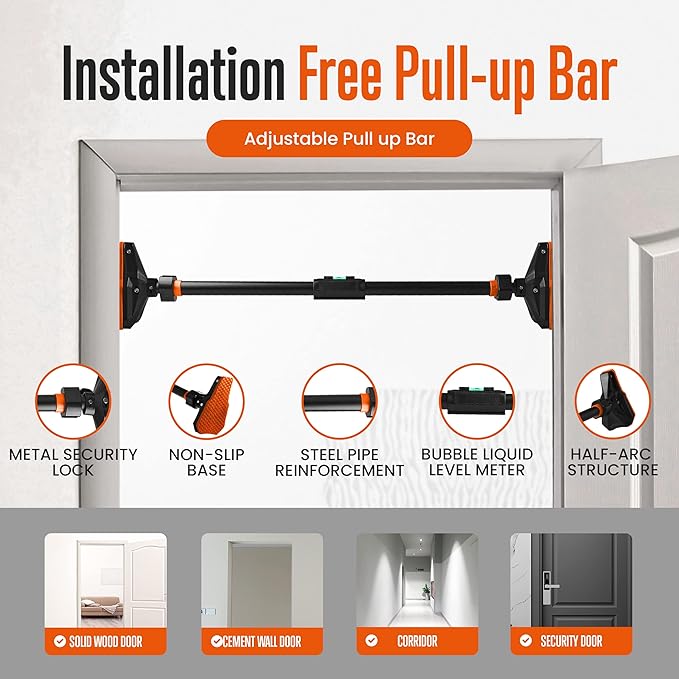 Installation Free Pull-up Bar

Adjustable Pull up Bar

METAL SECURITY LOCK

NON-SLIP BASE

STEEL PIPE REINFORCEMENT

BUBBLE LIQUID LEVEL METER

HALF-ARC STRUCTURE

SOLID WOOD DOOR

CEMENT WALL DOOR

CORRIDOR

SECURITY DOOR