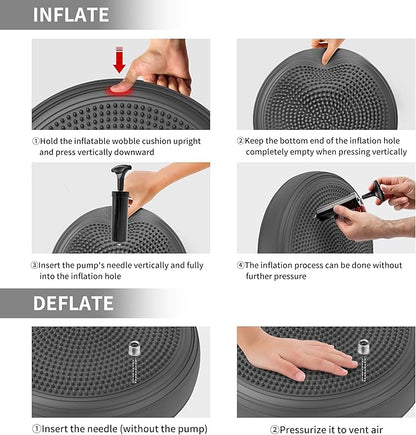 INFLATE

①Hold the inflatable wobble cushion upright and press vertically downward

②Keep the bottom end of the inflation hole completely empty when pressing vertically

③Insert the pump's needle vertically and fully into the inflation hole

④The inflation process can be done without further pressure

DEFLATE

①Insert the needle (without the pump)

②Pressurize it to vent air