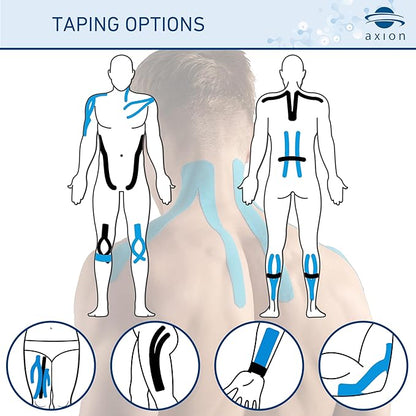 TAPING OPTIONS

axion