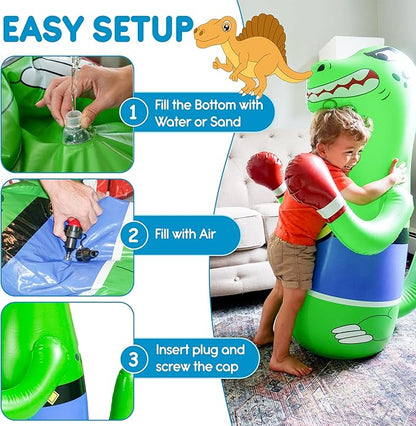 EASY SETUP

1 Fill the Bottom with Water or Sand

2 Fill with Air

3 Insert plug and screw the cap