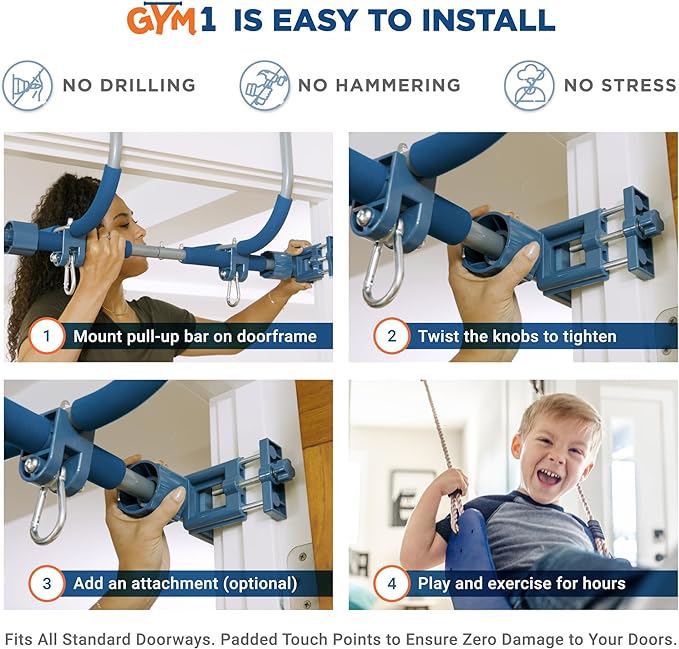 GYM1 IS EASY TO INSTALL

NO DRILLING

NO HAMMERING

NO STRESS

1 Mount pull-up bar on doorframe

2 Twist the knobs to tighten

3 Add an attachment (optional)

4 Play and exercise for hours

Fits All Standard Doorways. Padded Touch Points to Ensure Zero Damage to Your Doors.