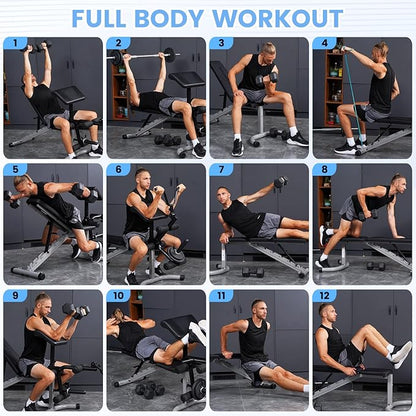 FULL BODY WORKOUT

1

2

3

4

5

6

7

8

9

10

11

12