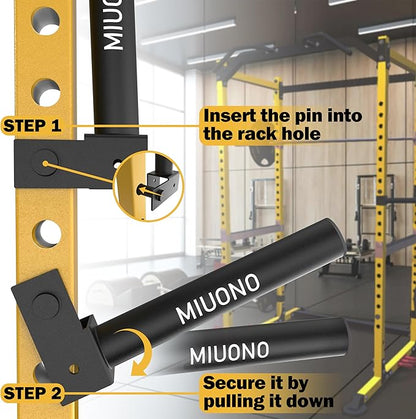 MIUO

STEP 1

Insert the pin into the rack hole

MIUONO

MIUONO

STEP 2

Secure it by pulling it down