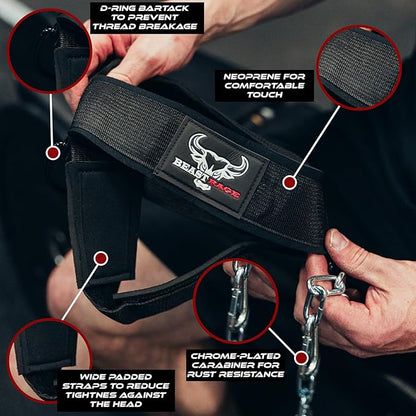 D-RING BARTACK TO PREVENT THREAD BREAKAGE

NEOPRENE FOR COMFORTABLE TOUCH

BEAST RAGE

CHROME-PLATED CARABINER FOR RUST RESISTANCE

WIDE PADDED STRAPS TO REDUCE TIGHTNES AGAINST THE HEAD