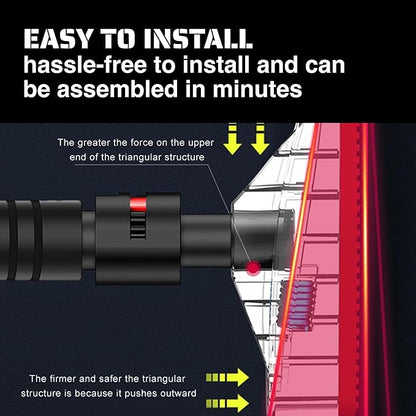 EASY TO INSTALL
hassle-free to install and can be assembled in minutes

The greater the force on the upper end of the triangular structure

The firmer and safer the triangular structure is because it pushes outward