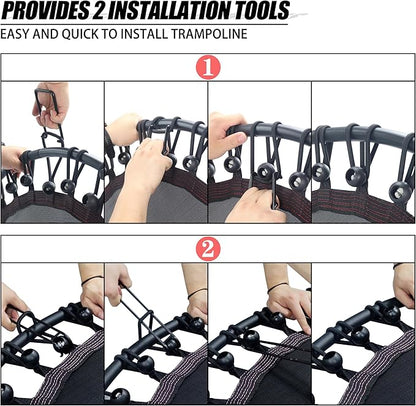 PROVIDES 2 INSTALLATION TOOLS
EASY AND QUICK TO INSTALL TRAMPOLINE

1

2