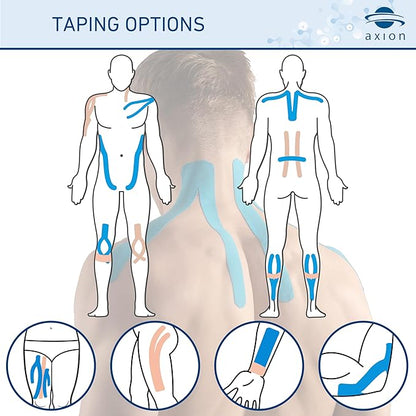 TAPING OPTIONS

axion