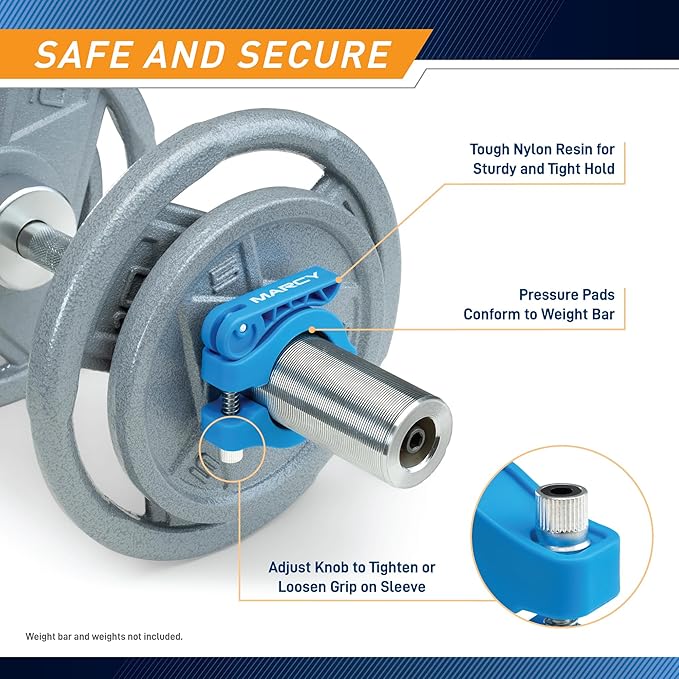 SAFE AND SECURE

Tough Nylon Resin for Sturdy and Tight Hold

MARCY

Pressure Pads Conform to Weight Bar

Adjust Knob to Tighten or Loosen Grip on Sleeve

Weight bar and weights not included.