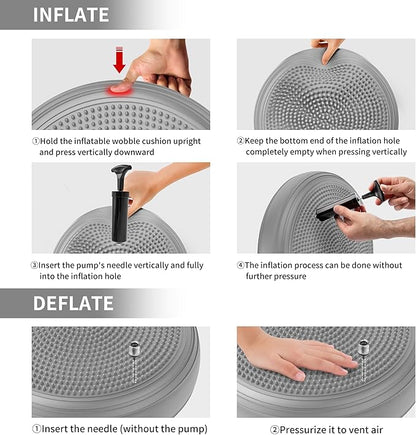 INFLATE

①Hold the inflatable wobble cushion upright and press vertically downward

②Keep the bottom end of the inflation hole completely empty when pressing vertically

③Insert the pump's needle vertically and fully into the inflation hole

④The inflation process can be done without further pressure

DEFLATE

①Insert the needle (without the pump)

②Pressurize it to vent air