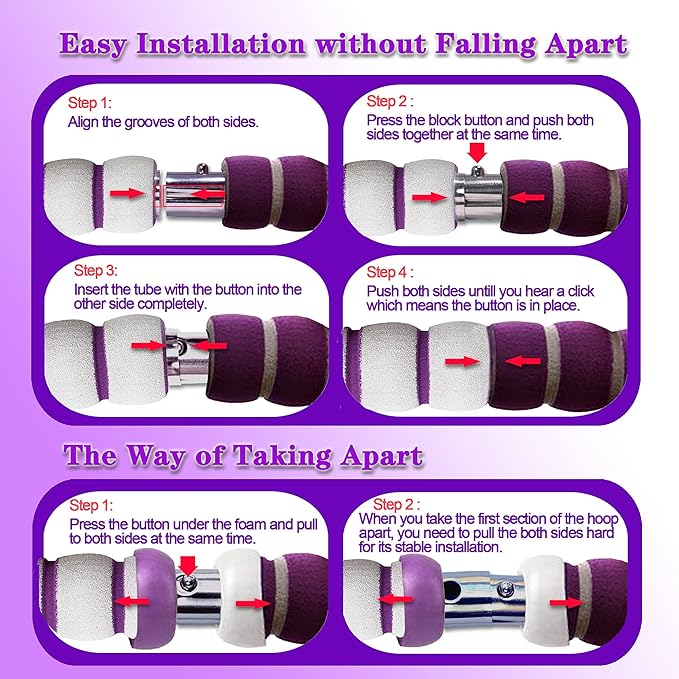 Easy Installation without Falling Apart

Step 1:
Align the grooves of both sides.

Step 2 :
Press the block button and push both sides together at the same time.

Step 3:
Insert the tube with the button into the other side completely.

Step 4 :
Push both sides untill you hear a click which means the button is in place.

The Way of Taking Apart

Step 1:
Press the button under the foam and pull to both sides at the same time.

Step 2 :
When you take the first section of the hoop apart, you need to pull the both sides hard for its stable installation.